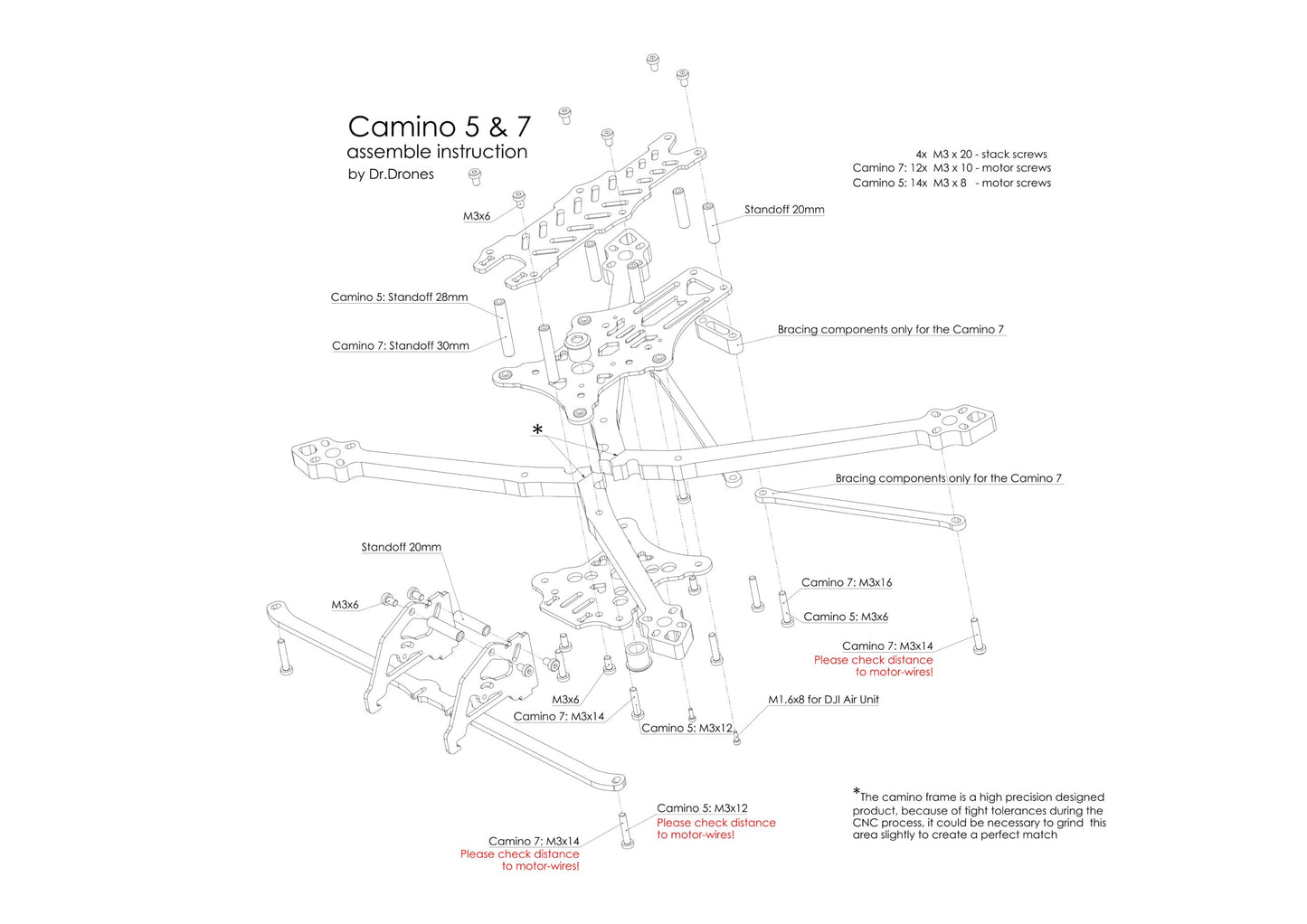 Camino 5 & 7
assemble instruction
by Dr.Drones

4x M3 x 20 - stack screws
Camino 7: 12x M3 x 10 - motor screws
Camino 5: 14x M3 x 8 - motor screws

M3x6

Standoff 20mm

Camino 5: Standoff 28mm

Camino 7: Standoff 30mm

Bracing components only for the Camino 7

*

Bracing components only for the Camino 7

Standoff 20mm

M3x6

Camino 7: M3x16

Camino 5: M3x6

Camino 7: M3x14
Please check distance to motor-wires!

M3x6

Camino 7: M3x14

Camino 5: M3x12

M1,6x8 for DJI Air Unit

Camino 5: M3x12
Please check distance to motor-wires!

Camino 7: M3x14
Please check distance to motor-wires!

*The camino frame is a high precision designed product, because of tight tolerances during the CNC process, it could be necessary to grind this area slightly to create a perfect match